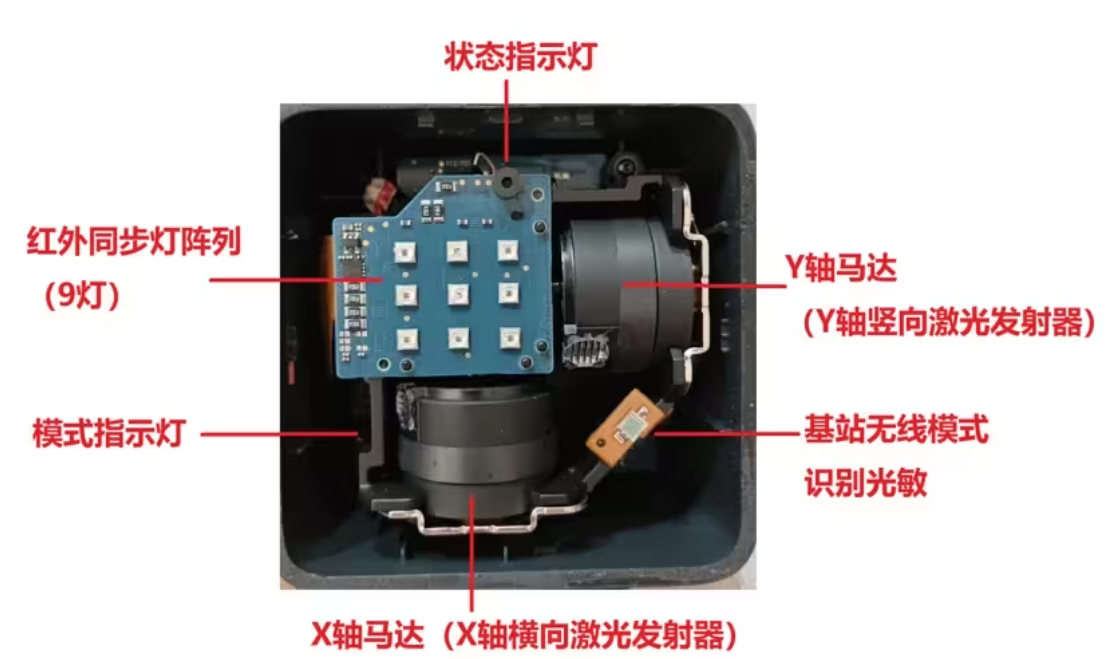 状态指示灯

红外同步灯阵列
（9灯）

Y轴马达
（Y轴竖向激光发射器）

模式指示灯

基站无线模式
识别光敏

X轴马达（X轴横向激光发射器）